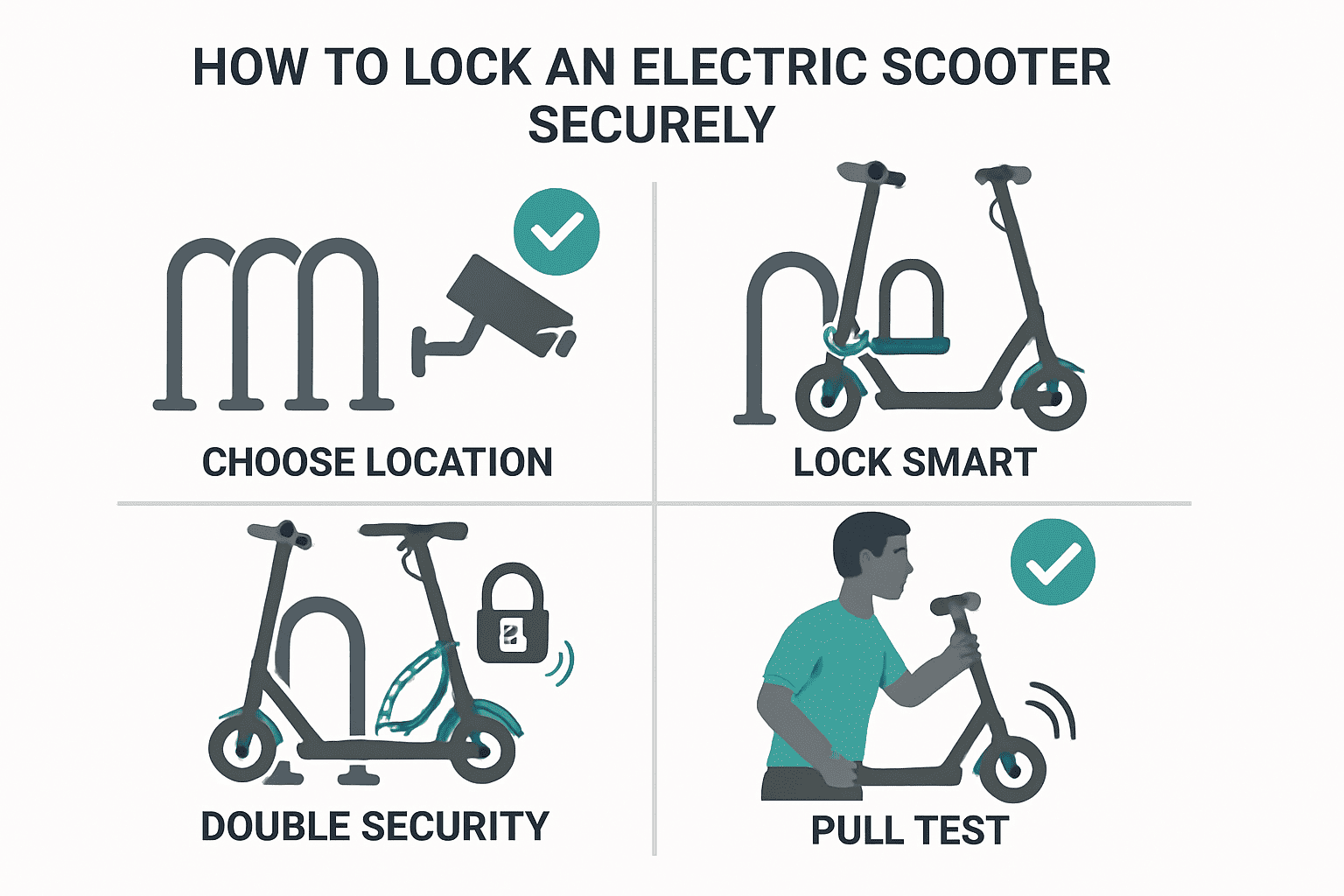 HOW TO LOCK AN ELECTRIC SCOOTER SECURELY

CHOOSE LOCATION

LOCK SMART

DOUBLE SECURITY

PULL TEST